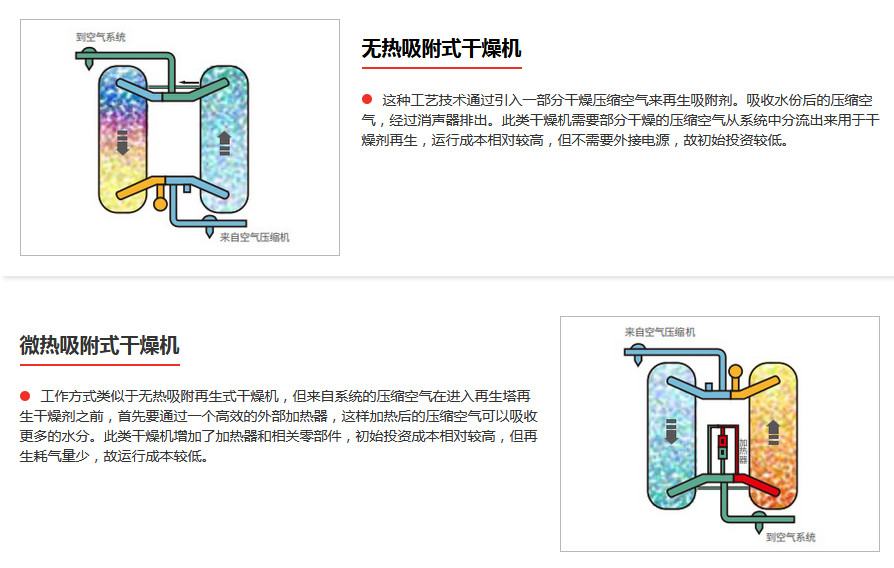 到空气系统

来自空气压缩机

无热吸附式干燥机

这种工艺技术通过引入一部分干燥压缩空气来再生吸附剂。吸收水份后的压缩空气，经过消声器排出。此类干燥机需要部分干燥的压缩空气从系统中分流出来用于干燥剂再生，运行成本相对较高，但不需要外接电源，故初始投资较低。

微热吸附式干燥机

工作方式类似于无热吸附再生式干燥机，但来自系统的压缩空气在进入再生塔再生干燥剂之前，首先要通过一个高效的外部加热器，这样加热后的压缩空气可以吸收更多的水分。此类干燥机增加了加热器和相关零部件，初始投资成本相对较高，但再生耗气量少，故运行成本较低。

来自空气压缩机

加热器

到空气系统